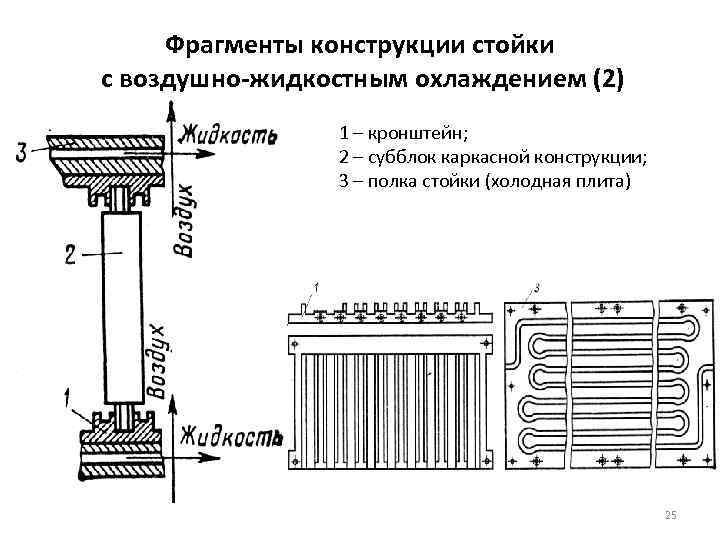 Фрагменты конструкции стойки с воздушно-жидкостным охлаждением (2)

1 – кронштейн;
2 – субблок каркасной конструкции;
3 – полка стойки (холодная плита)

3
Жидкость
Воздух
2
Воздух
1
Жидкость

1
3

25