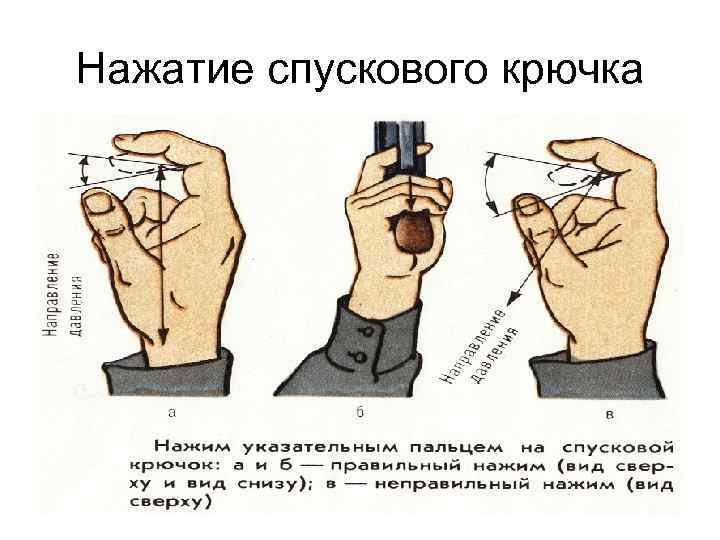 Нажатие спускового крючка

Направление давления

Направление давления

а

б

в

Нажим указательным пальцем на спусковой крючок: а и б — правильный нажим (вид сверху и вид снизу); в — неправильный нажим (вид сверху)