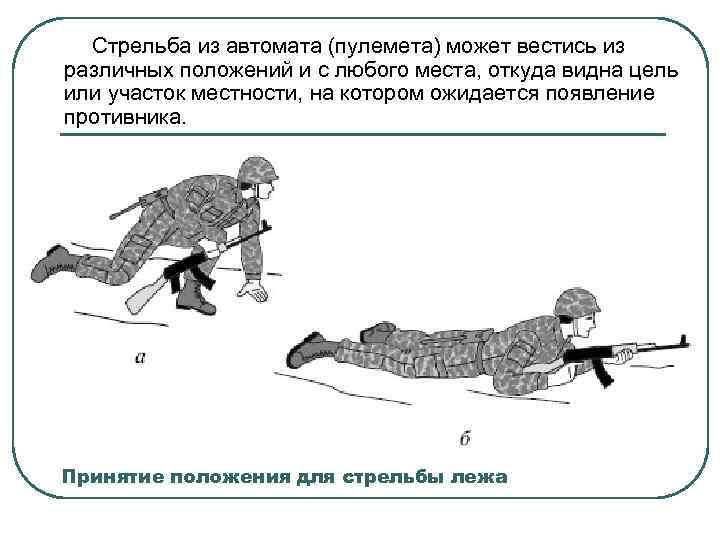 Стрельба из автомата (пулемета) может вестись из различных положений и с любого места, откуда видна цель или участок местности, на котором ожидается появление противника.

а

б

Принятие положения для стрельбы лежа