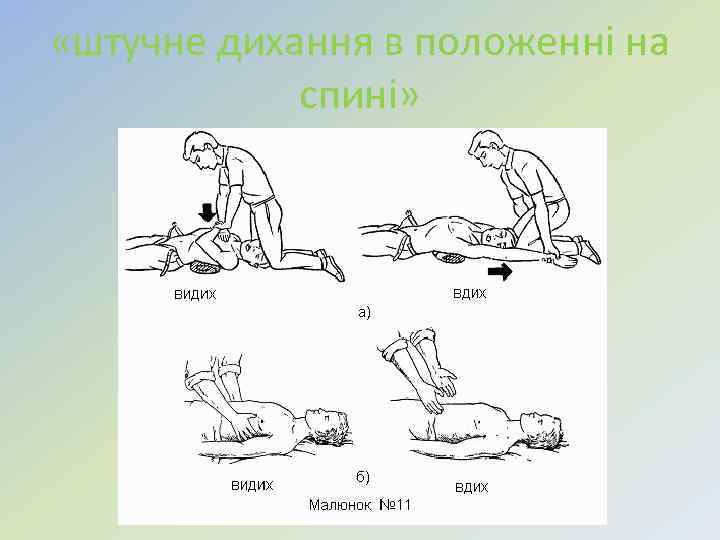 «штучне дихання в положенні на спині»

видих

вдих

а)

видих

б)

вдих

Малюнок №11