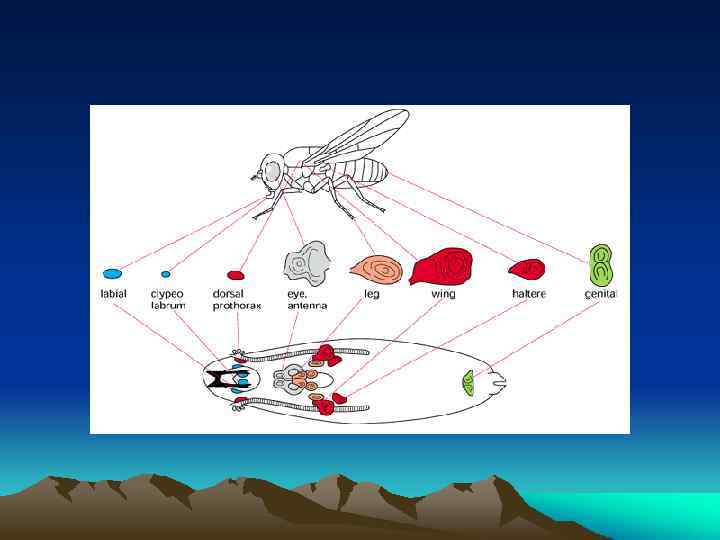 labial

clypeo labrum

dorsal prothorax

eye, antenna

leg

wing

haltere

genital