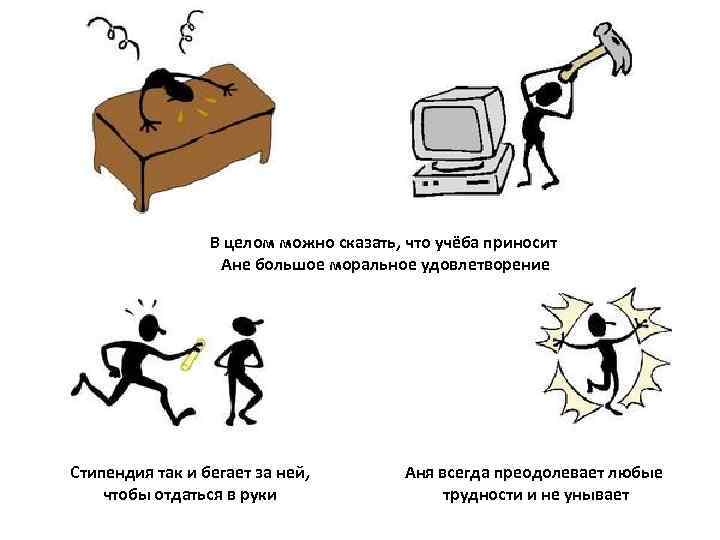 В целом можно сказать, что учёба приносит Ане большое моральное удовлетворение

Стипендия так и бегает за ней, чтобы отдаться в руки

Аня всегда преодолевает любые трудности и не унывает