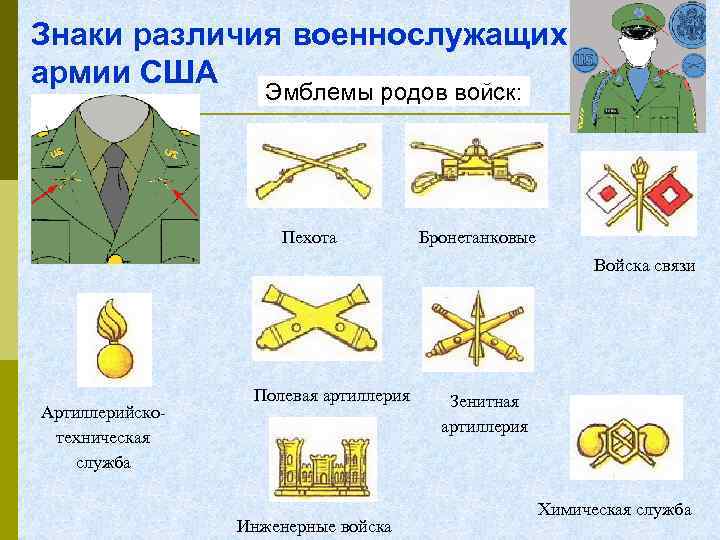 Знаки различия военнослужащих армии США

Эмблемы родов войск:

Пехота

Бронетанковые

Войска связи

Артиллерийско-техническая служба

Полевая артиллерия

Зенитная артиллерия

Инженерные войска

Химическая служба