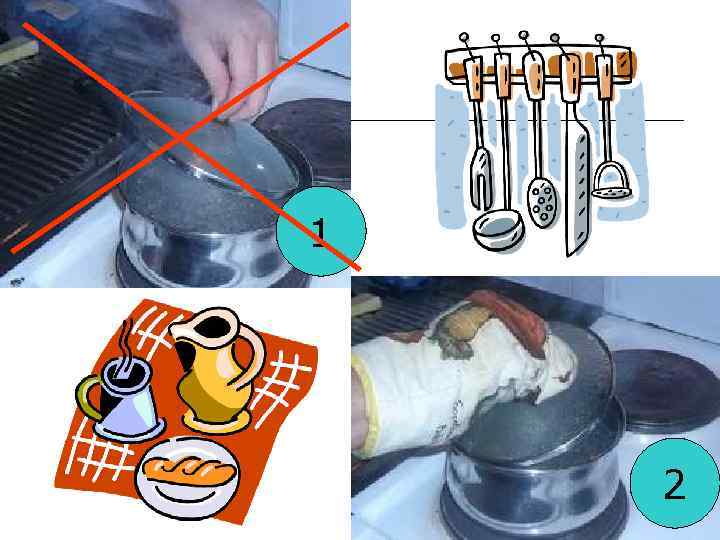 1

2