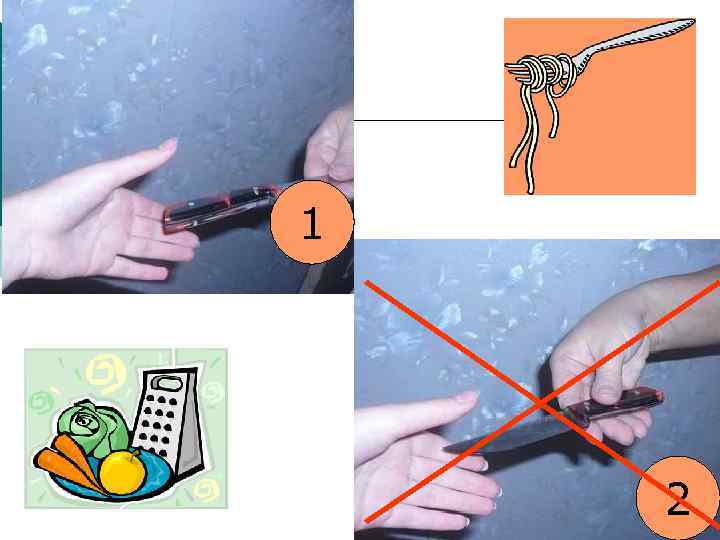 1

2