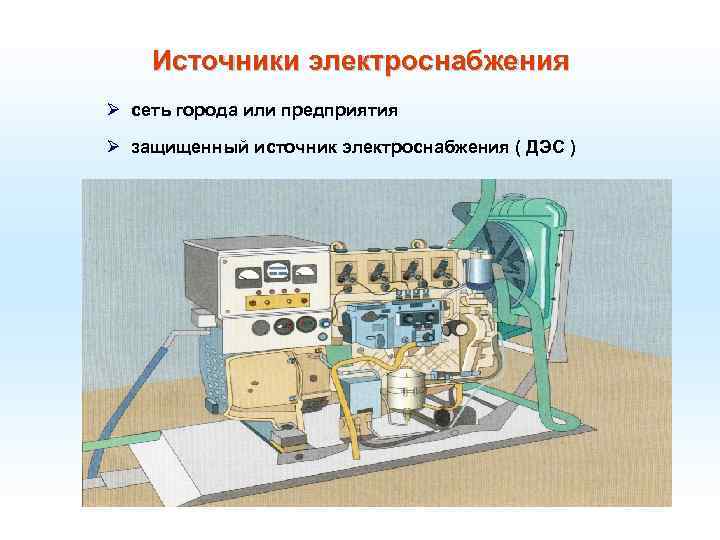 Источники электроснабжения

➢ сеть города или предприятия

➢ защищенный источник электроснабжения ( ДЭС )