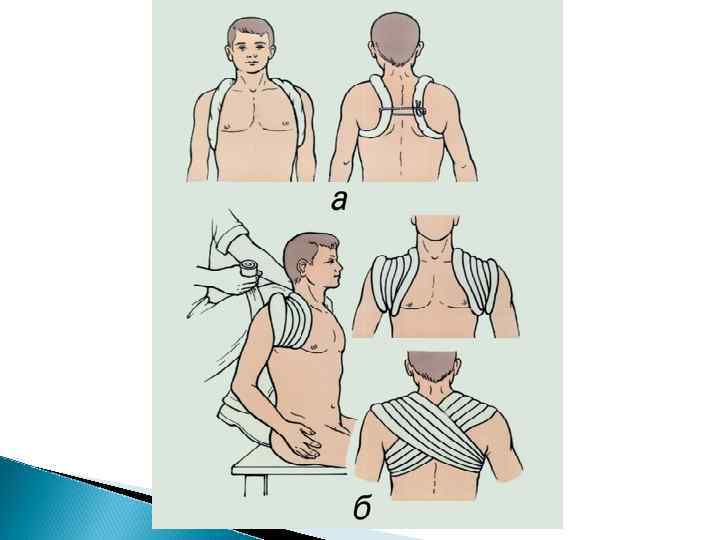 а

б