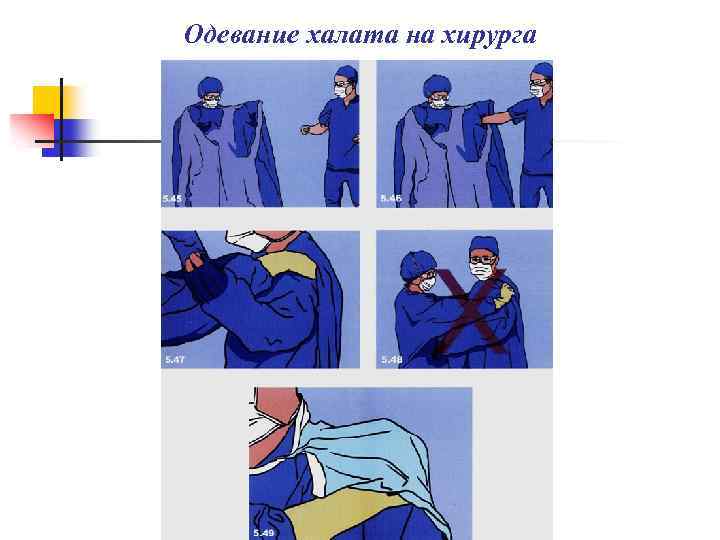 Одевание халата на хирурга

5.45

5.46

5.47

5.48

5.49