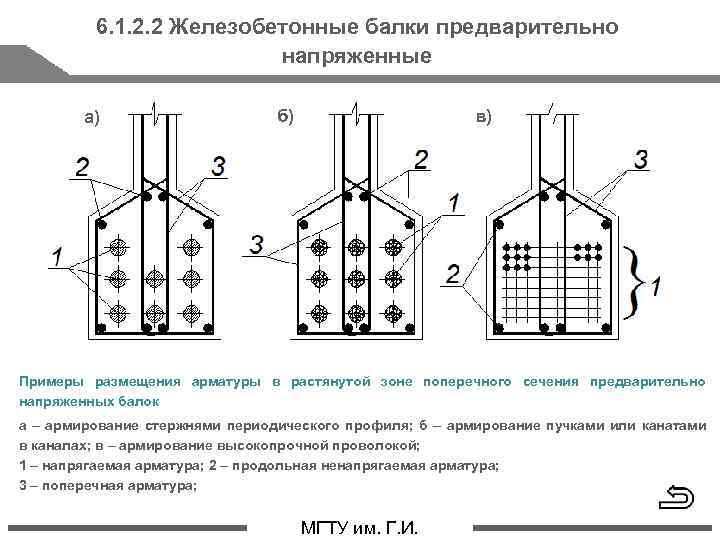 6.1.2.2 Железобетонные балки предварительно напряженные

а)

2

3

1

б)

2

1

3

в)

3

2

1

Примеры размещения арматуры в растянутой зоне поперечного сечения предварительно напряженных балок

а – армирование стержнями периодического профиля; б – армирование пучками или канатами в каналах; в – армирование высокопрочной проволокой;
1 – напрягаемая арматура; 2 – продольная ненапрягаемая арматура;
3 – поперечная арматура;

МГТУ им. Г.И.