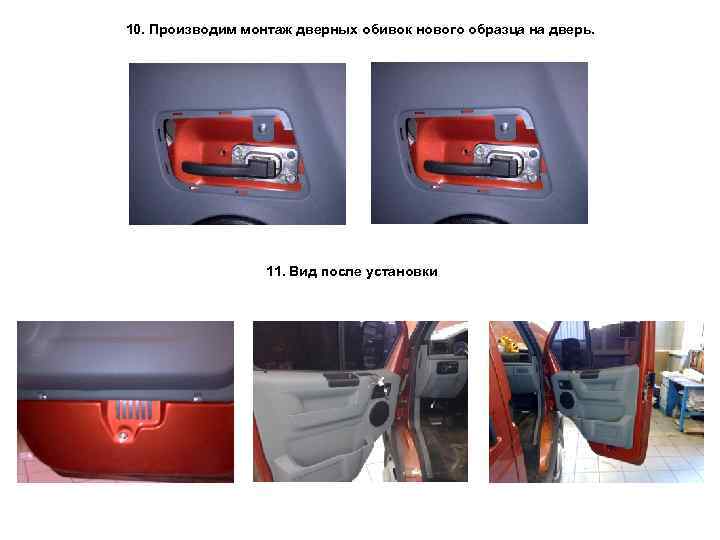 10. Производим монтаж дверных обивок нового образца на дверь.

11. Вид после установки