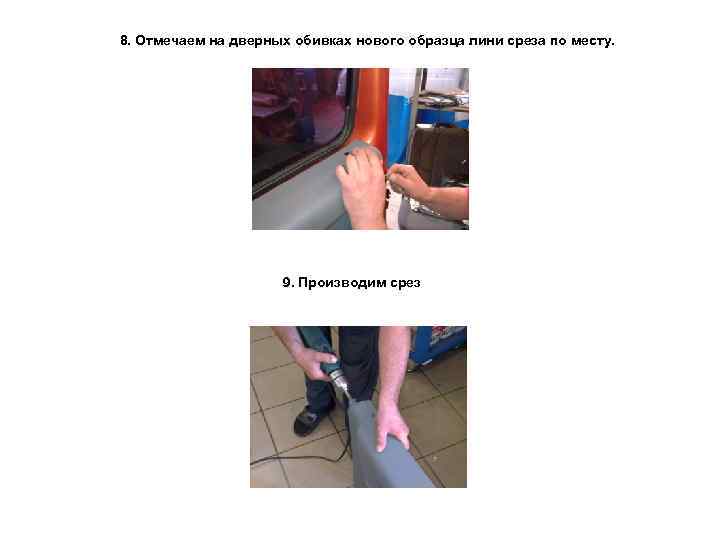 8. Отмечаем на дверных обивках нового образца лини среза по месту.

9. Производим срез