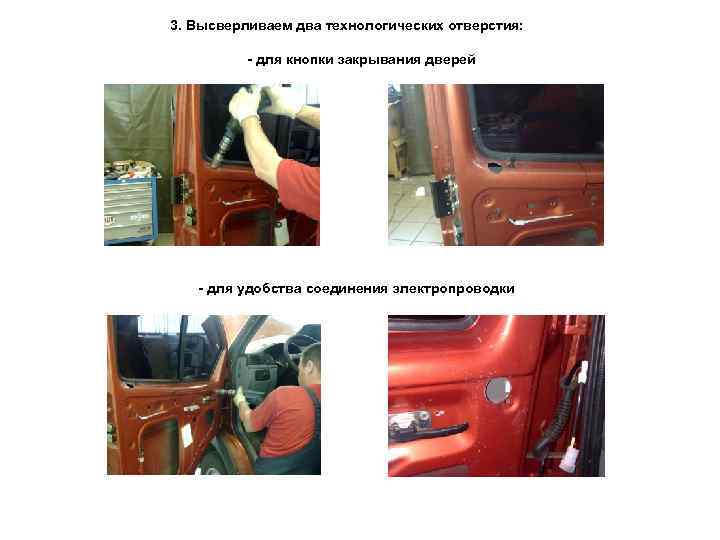 3. Высверливаем два технологических отверстия:

- для кнопки закрывания дверей

- для удобства соединения электропроводки