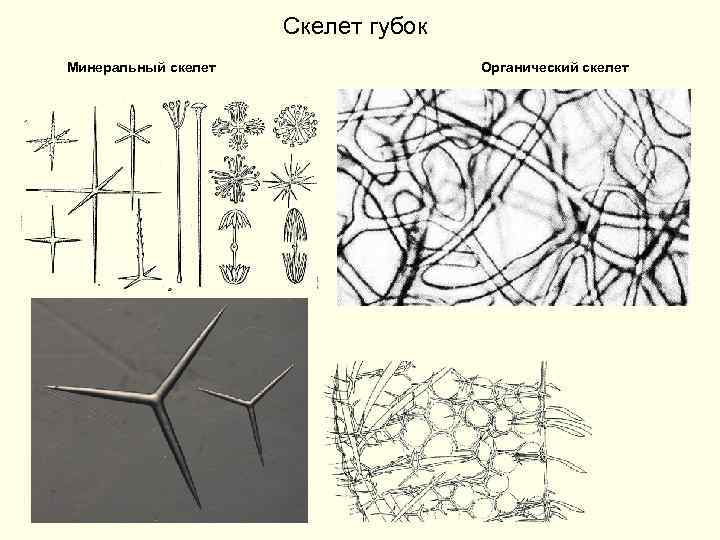 Скелет губок

Минеральный скелет

Органический скелет