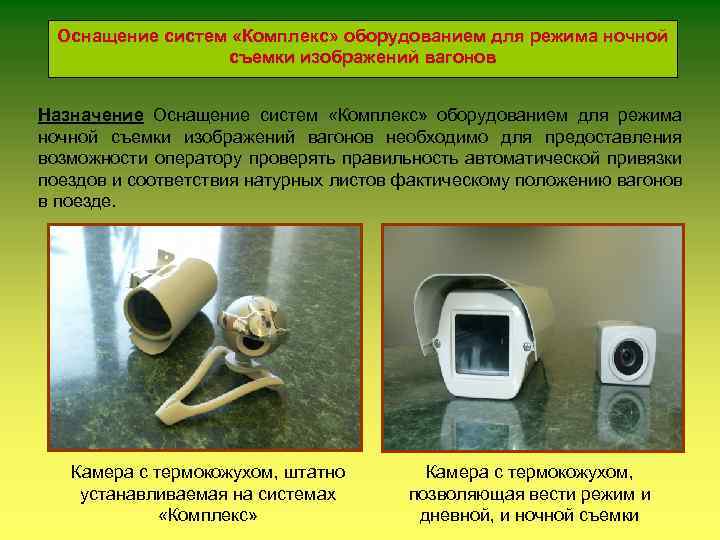 Оснащение систем «Комплекс» оборудованием для режима ночной съемки изображений вагонов

Назначение Оснащение систем «Комплекс» оборудованием для режима ночной съемки изображений вагонов необходимо для предоставления возможности оператору проверять правильность автоматической привязки поездов и соответствия натурных листов фактическому положению вагонов в поезде.

Камера с термокожухом, штатно устанавливаемая на системах «Комплекс»

Камера с термокожухом, позволяющая вести режим и дневной, и ночной съемки