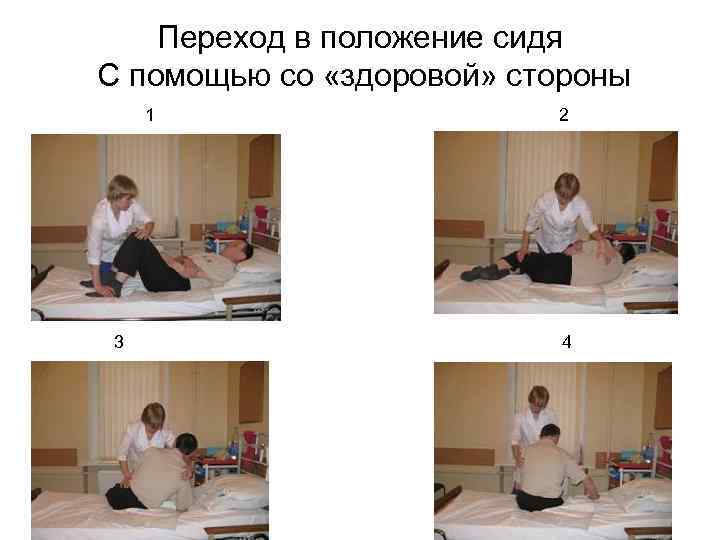 Переход в положение сидя
С помощью со «здоровой» стороны

1

2

3

4