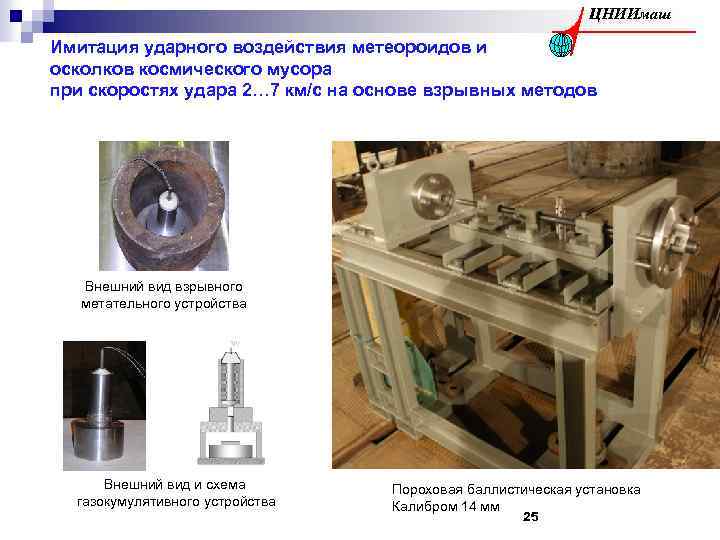 ЦНИИмаш

Имитация ударного воздействия метеороидов и осколков космического мусора при скоростях удара 2…7 км/с на основе взрывных методов

Внешний вид взрывного метательного устройства

Внешний вид и схема газокумулятивного устройства

Пороховая баллистическая установка Калибром 14 мм

25