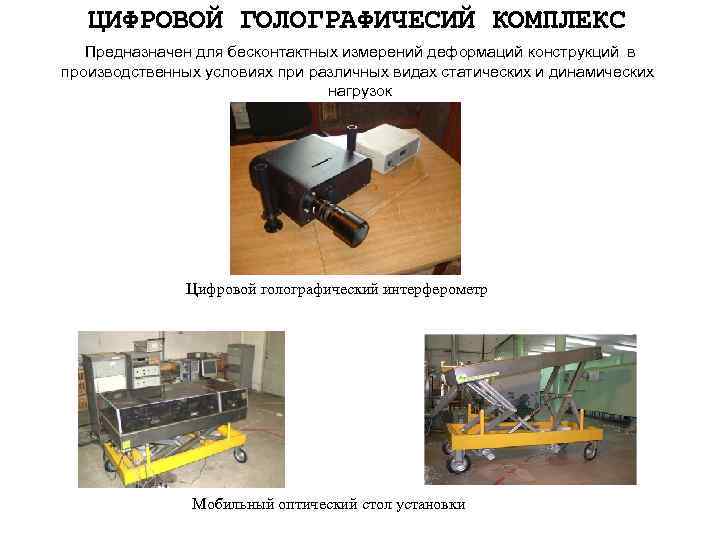 ЦИФРОВОЙ ГОЛОГРАФИЧЕСИЙ КОМПЛЕКС

Предназначен для бесконтактных измерений деформаций конструкций в производственных условиях при различных видах статических и динамических нагрузок

Цифровой голографический интерферометр

Мобильный оптический стол установки