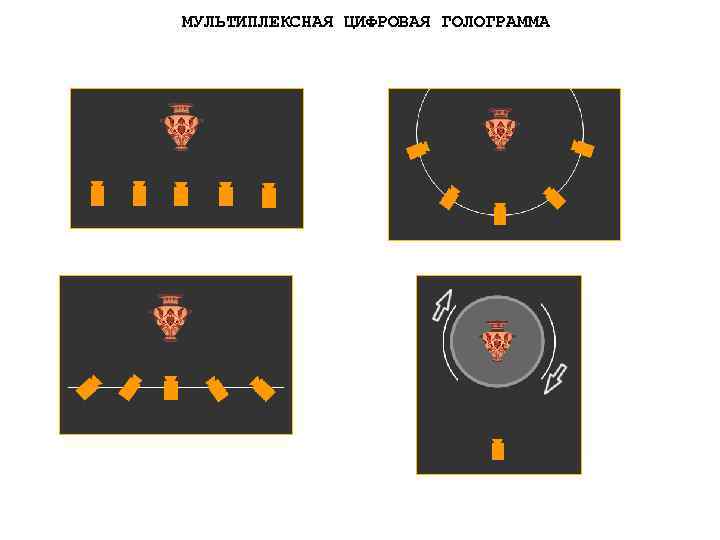 МУЛЬТИПЛЕКСНАЯ ЦИФРОВАЯ ГОЛОГРАММА