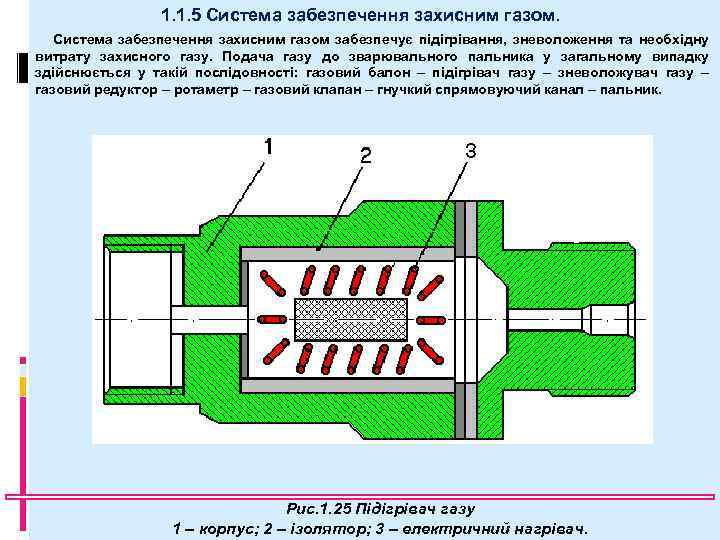 1.1.5 Система забезпечення захисним газом.

Система забезпечення захисним газом забезпечує підігрівання, зневоложення та необхідну витрату захисного газу. Подача газу до зварювального пальника у загальному випадку здійснюється у такій послідовності: газовий балон – підігрівач газу – зневоложувач газу – газовий редуктор – ротаметр – газовий клапан – гнучкий спрямовуючий канал – пальник.

1
2
3

Рис.1.25 Підігрівач газу
1 – корпус; 2 – ізолятор; 3 – електричний нагрівач.