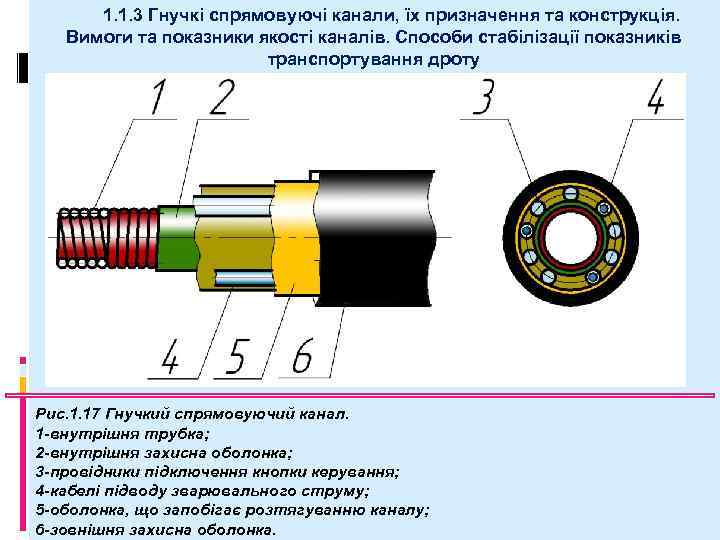 1.1.3 Гнучкі спрямовуючі канали, їх призначення та конструкція. Вимоги та показники якості каналів. Способи стабілізації показників транспортування дроту

1 2 3 4

4 5 6

Рис.1.17 Гнучкий спрямовуючий канал.
1-внутрішня трубка;
2-внутрішня захисна оболонка;
3-провідники підключення кнопки керування;
4-кабелі підводу зварювального струму;
5-оболонка, що запобігає розтягуванню каналу;
6-зовнішня захисна оболонка.