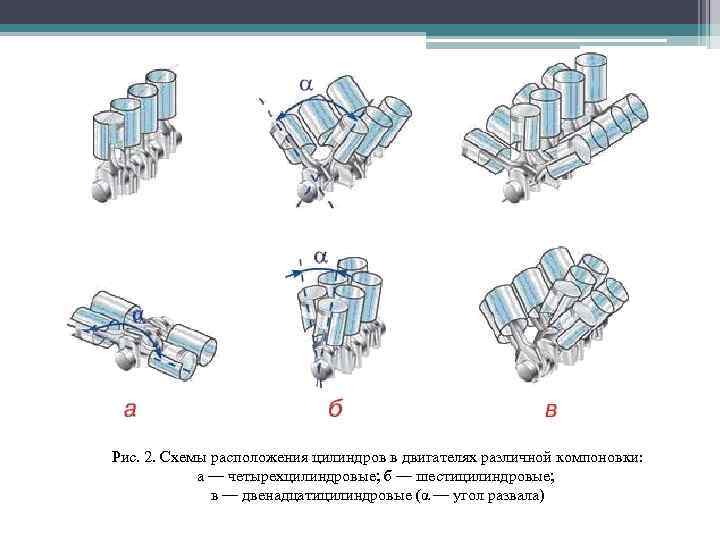 $\alpha$

$\alpha$

$\alpha$

а

б

в

Рис. 2. Схемы расположения цилиндров в двигателях различной компоновки: а — четырехцилиндровые; б — шестицилиндровые; в — двенадцатицилиндровые ($\alpha$ — угол развала)