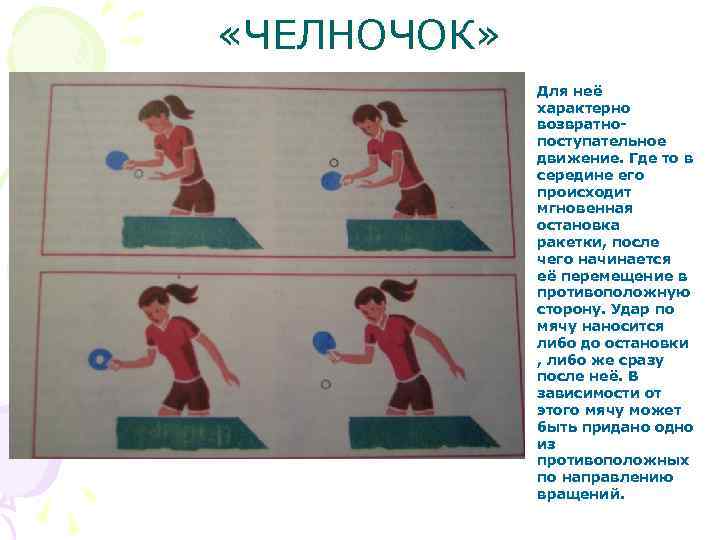 «ЧЕЛНОЧОК»

Для неё характерно возвратно-поступательное движение. Где то в середине его происходит мгновенная остановка ракетки, после чего начинается её перемещение в противоположную сторону. Удар по мячу наносится либо до остановки , либо же сразу после неё. В зависимости от этого мячу может быть придано одно из противоположных по направлению вращений.