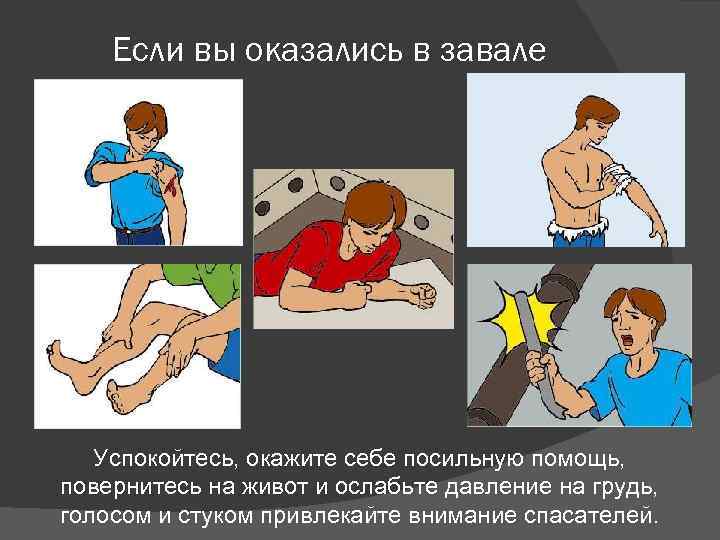 Если вы оказались в завале

Успокойтесь, окажите себе посильную помощь, повернитесь на живот и ослабьте давление на грудь, голосом и стуком привлекайте внимание спасателей.