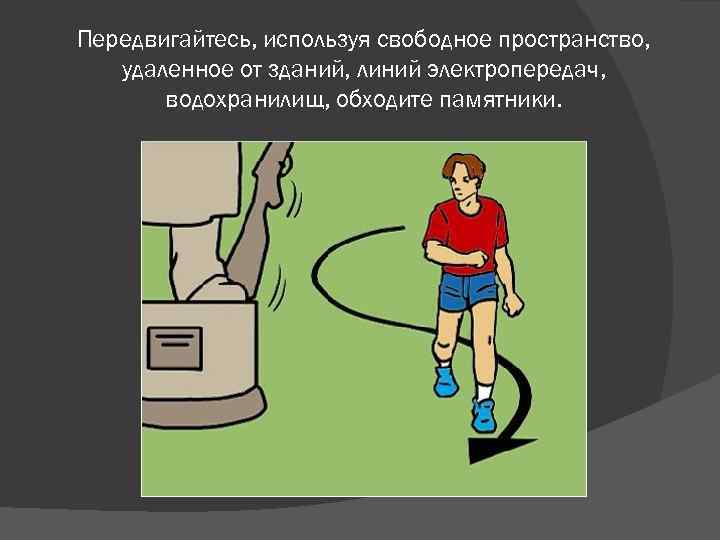 Передвигайтесь, используя свободное пространство, удаленное от зданий, линий электропередач, водохранилищ, обходите памятники.