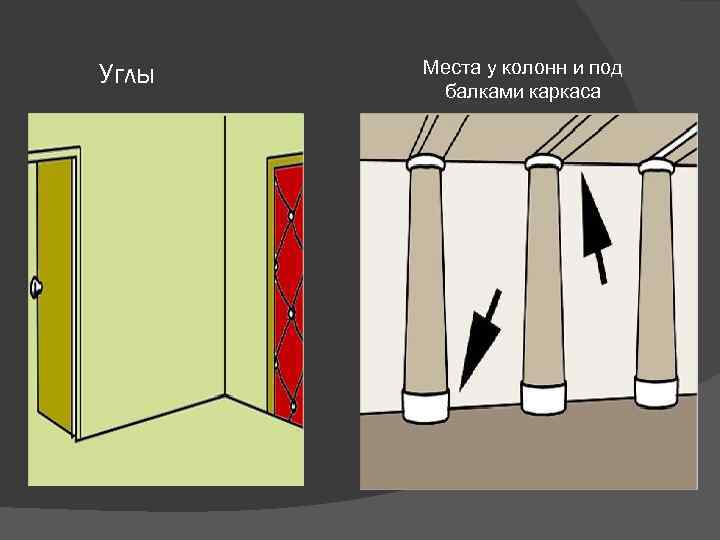 Углы

Места у колонн и под балками каркаса