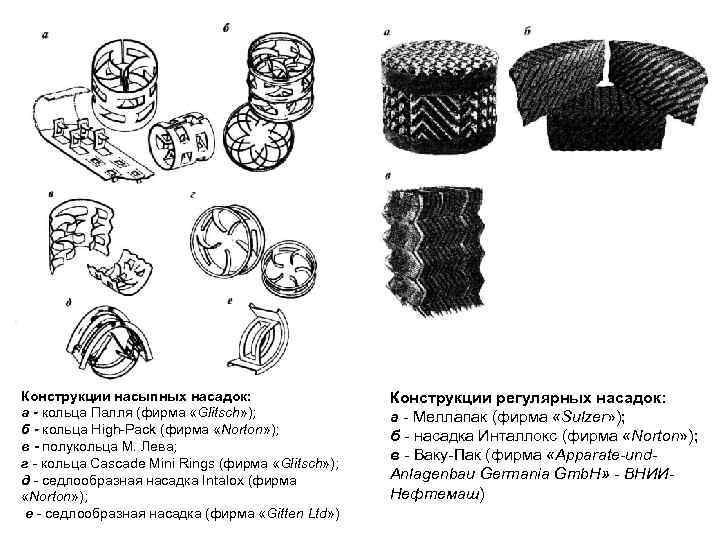 а

б

в

г

д

е

Конструкции насыпных насадок:
а - кольца Палля (фирма «Glitsch»);
б - кольца High-Pack (фирма «Norton»);
в - полукольца М. Лева;
г - кольца Cascade Mini Rings (фирма «Glitsch»);
д - седлообразная насадка Intalox (фирма «Norton»);
е - седлообразная насадка (фирма «Gitten Ltd»)

а

б

в

Конструкции регулярных насадок:
а - Меллапак (фирма «Sulzer»);
б - насадка Инталлокс (фирма «Norton»);
в - Ваку-Пак (фирма «Apparate-und-Anlagenbau Germania GmbH» - ВНИИ-Нефтемаш)