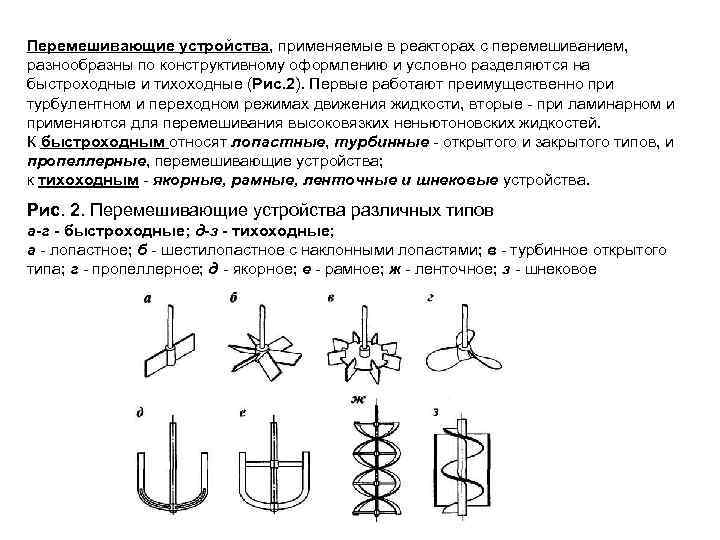 Перемешивающие устройства, применяемые в реакторах с перемешиванием, разнообразны по конструктивному оформлению и условно разделяются на быстроходные и тихоходные (Рис.2). Первые работают преимущественно при турбулентном и переходном режимах движения жидкости, вторые - при ламинарном и применяются для перемешивания высоковязких неньютоновских жидкостей.
К быстроходным относят лопастные, турбинные - открытого и закрытого типов, и пропеллерные, перемешивающие устройства;
к тихоходным - якорные, рамные, ленточные и шнековые устройства.

Рис. 2. Перемешивающие устройства различных типов
а-г - быстроходные; д-з - тихоходные;
а - лопастное; б - шестилопастное с наклонными лопастями; в - турбинное открытого типа; г - пропеллерное; д - якорное; е - рамное; ж - ленточное; з - шнековое

а б в г
д е ж з