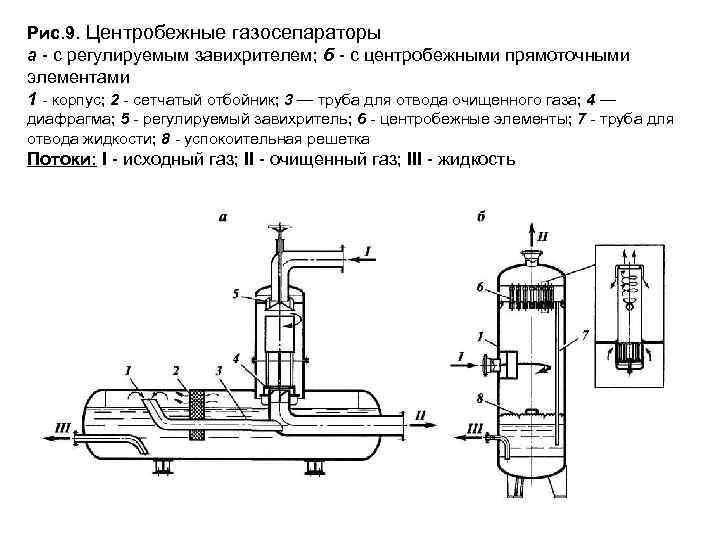 Рис.9. Центробежные газосепараторы
а - с регулируемым завихрителем; б - с центробежными прямоточными элементами
1 - корпус; 2 - сетчатый отбойник; 3 — труба для отвода очищенного газа; 4 — диафрагма; 5 - регулируемый завихритель; 6 - центробежные элементы; 7 - труба для отвода жидкости; 8 - успокоительная решетка
Потоки: I - исходный газ; II - очищенный газ; III - жидкость

а
I
5
4
1
2
3
III
II

б
II
6
1
7
I
8
III