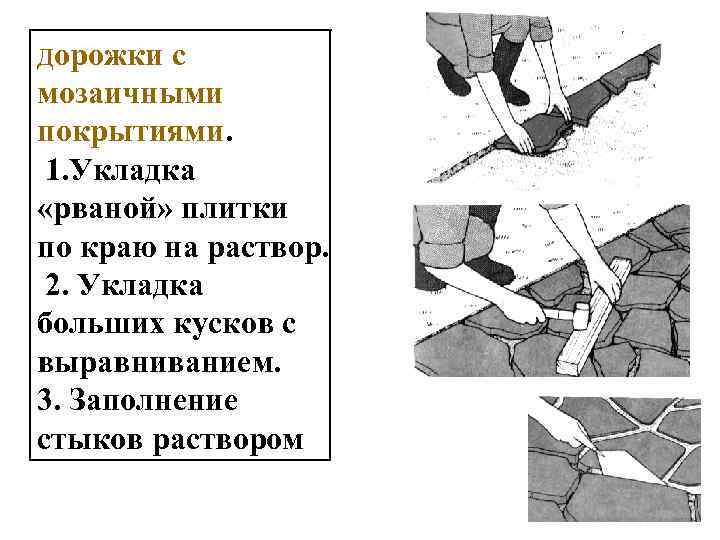 дорожки с мозаичными покрытиями.
1.Укладка «рваной» плитки по краю на раствор.
2. Укладка больших кусков с выравниванием.
3. Заполнение стыков раствором