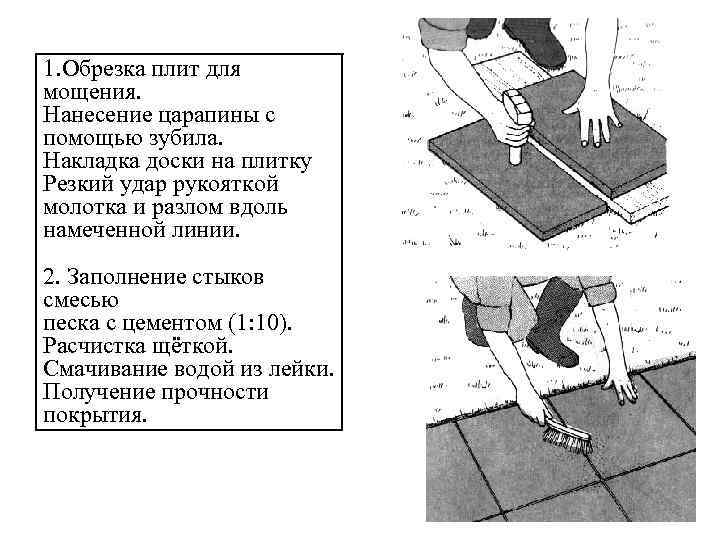 1.Обрезка плит для мощения.
Нанесение царапины с помощью зубила.
Накладка доски на плитку
Резкий удар рукояткой молотка и разлом вдоль намеченной линии.

2. Заполнение стыков смесью
песка с цементом (1:10).
Расчистка щёткой.
Смачивание водой из лейки.
Получение прочности покрытия.