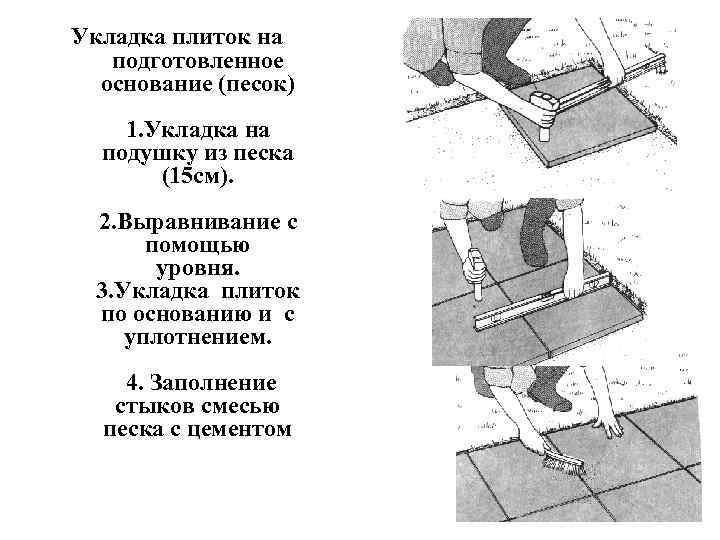 Укладка плиток на подготовленное основание (песок)

1.Укладка на подушку из песка (15см).

2.Выравнивание с помощью уровня.
3.Укладка плиток по основанию и с уплотнением.

4. Заполнение стыков смесью песка с цементом