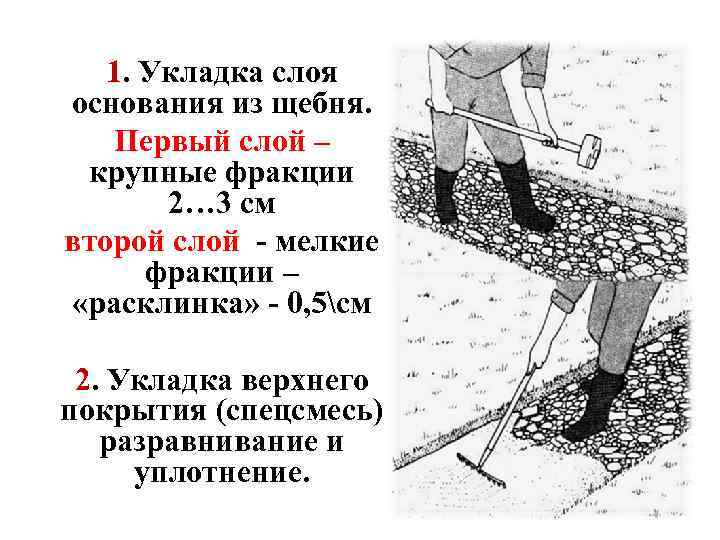 1. Укладка слоя основания из щебня.

Первый слой – крупные фракции 2…3 см

второй слой - мелкие фракции – «расклинка» - 0,5\см

2. Укладка верхнего покрытия (спецсмесь) разравнивание и уплотнение.