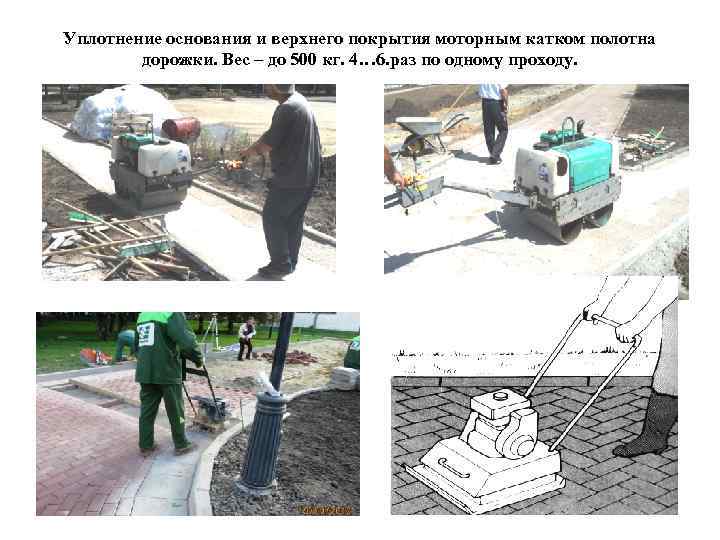 Уплотнение основания и верхнего покрытия моторным катком полотна дорожки. Вес – до 500 кг. 4…6.раз по одному проходу.