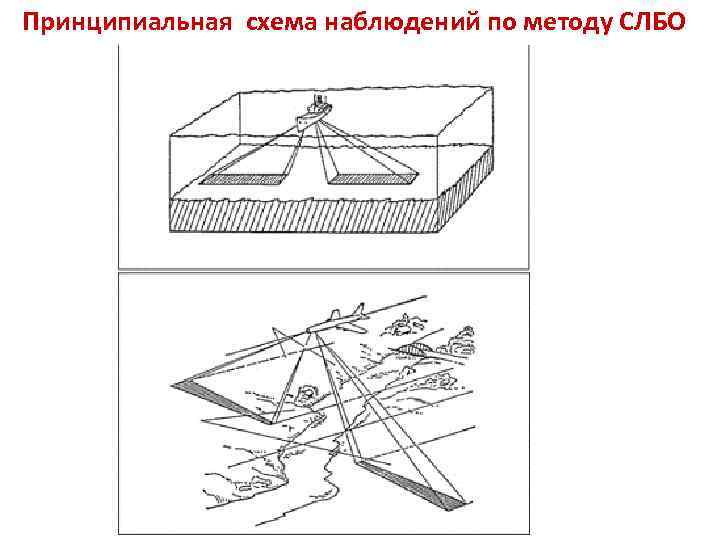 Принципиальная схема наблюдений по методу СЛБО