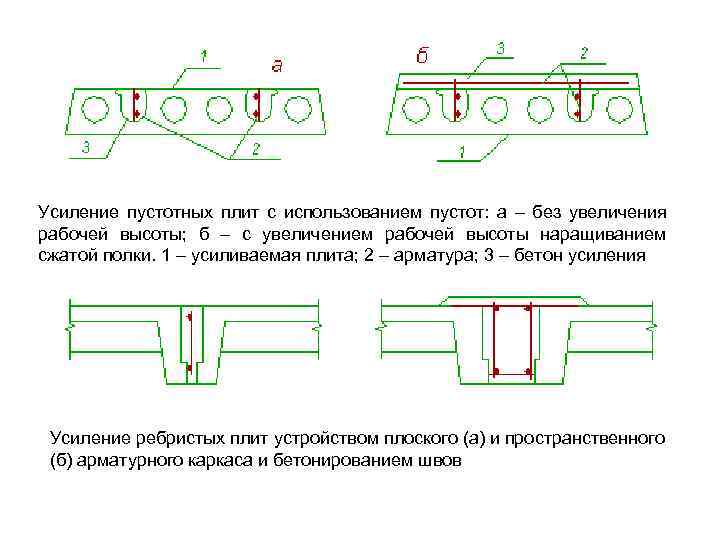 1
а
3
2

б
3
2
1

Усиление пустотных плит с использованием пустот: а – без увеличения рабочей высоты; б – с увеличением рабочей высоты наращиванием сжатой полки. 1 – усиливаемая плита; 2 – арматура; 3 – бетон усиления

Усиление ребристых плит устройством плоского (а) и пространственного (б) арматурного каркаса и бетонированием швов