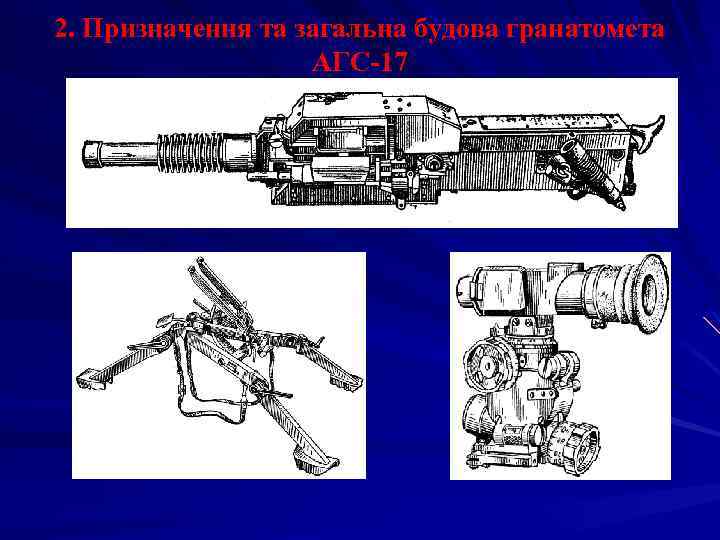 2. Призначення та загальна будова гранатомета АГС-17