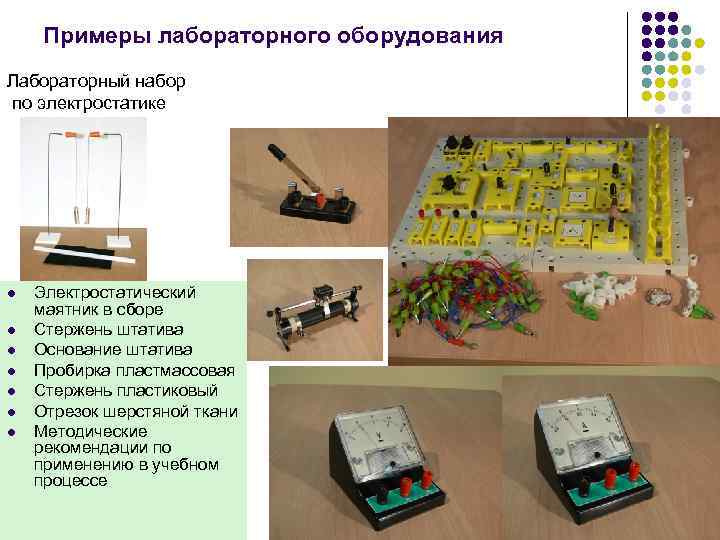 Примеры лабораторного оборудования

Лабораторный набор по электростатике

- Электростатический маятник в сборе
- Стержень штатива
- Основание штатива
- Пробирка пластмассовая
- Стержень пластиковый
- Отрезок шерстяной ткани
- Методические рекомендации по применению в учебном процессе

V

A