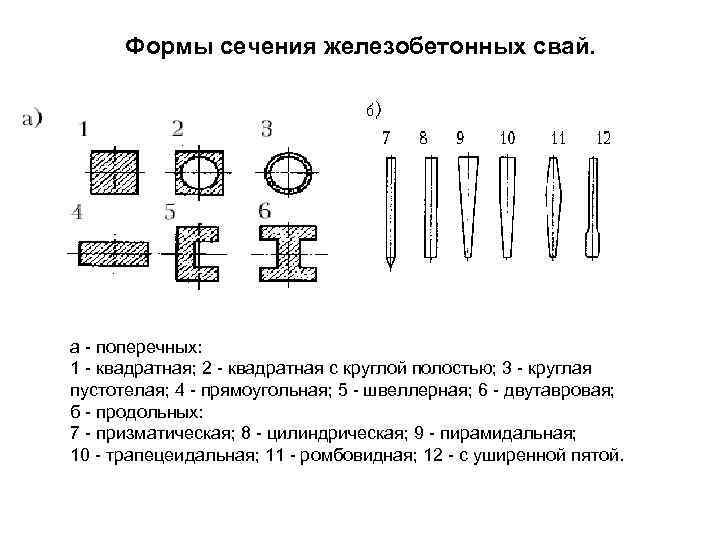 Формы сечения железобетонных свай.

а)

1 2 3

4 5 6

б)

7 8 9 10 11 12

а - поперечных:
1 - квадратная; 2 - квадратная с круглой полостью; 3 - круглая пустотелая; 4 - прямоугольная; 5 - швеллерная; 6 - двутавровая;
б - продольных:
7 - призматическая; 8 - цилиндрическая; 9 - пирамидальная;
10 - трапецеидальная; 11 - ромбовидная; 12 - с уширенной пятой.