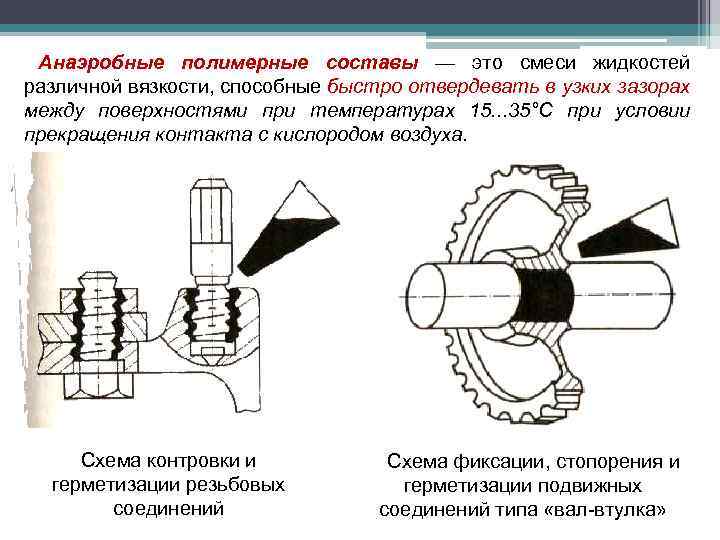 Анаэробные полимерные составы — это смеси жидкостей различной вязкости, способные быстро отвердевать в узких зазорах между поверхностями при температурах 15...35°С при условии прекращения контакта с кислородом воздуха.

Схема контровки и герметизации резьбовых соединений

Схема фиксации, стопорения и герметизации подвижных соединений типа «вал-втулка»