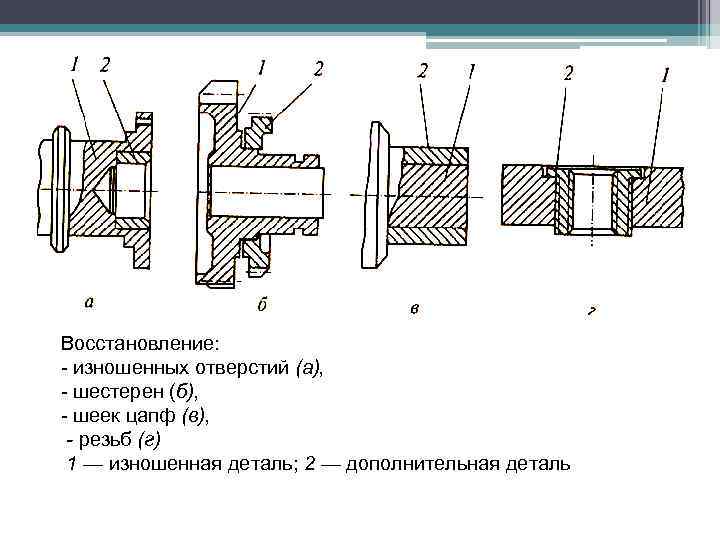 1 2 1 2 2 1 2 1

а б в г

Восстановление:
- изношенных отверстий (а),
- шестерен (б),
- шеек цапф (в),
- резьб (г)
1 — изношенная деталь; 2 — дополнительная деталь