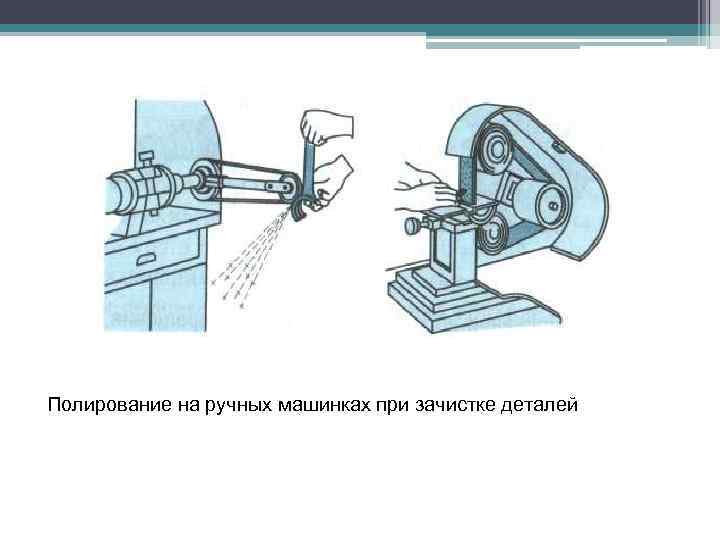 Полирование на ручных машинках при зачистке деталей