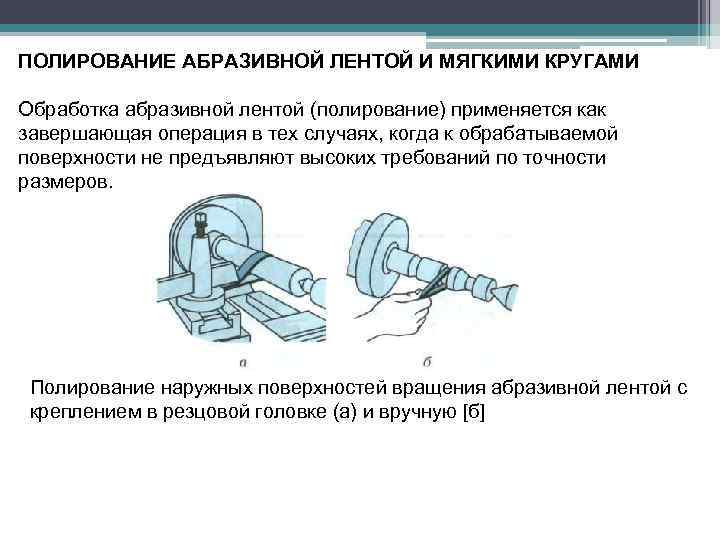 ПОЛИРОВАНИЕ АБРАЗИВНОЙ ЛЕНТОЙ И МЯГКИМИ КРУГАМИ

Обработка абразивной лентой (полирование) применяется как завершающая операция в тех случаях, когда к обрабатываемой поверхности не предъявляют высоких требований по точности размеров.

а

б

Полирование наружных поверхностей вращения абразивной лентой с креплением в резцовой головке (а) и вручную [б]