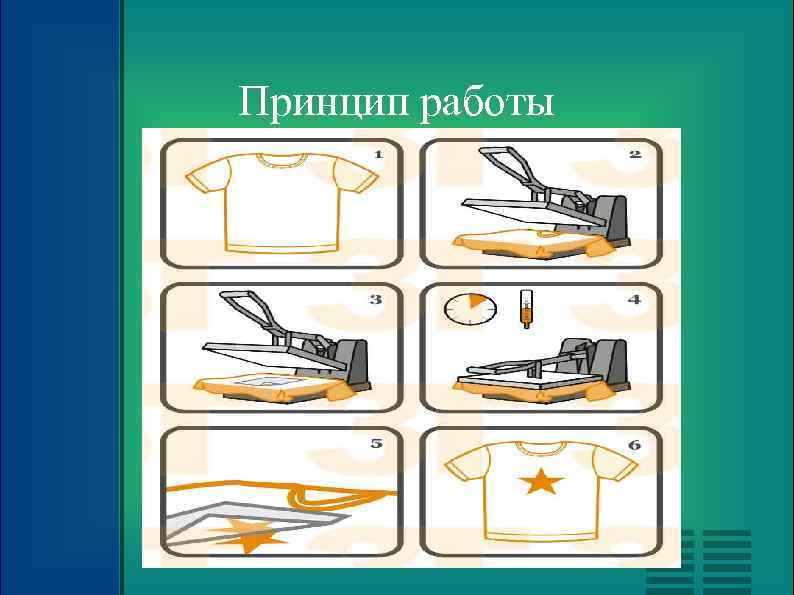 Принцип работы

1

2

3

4

5

6