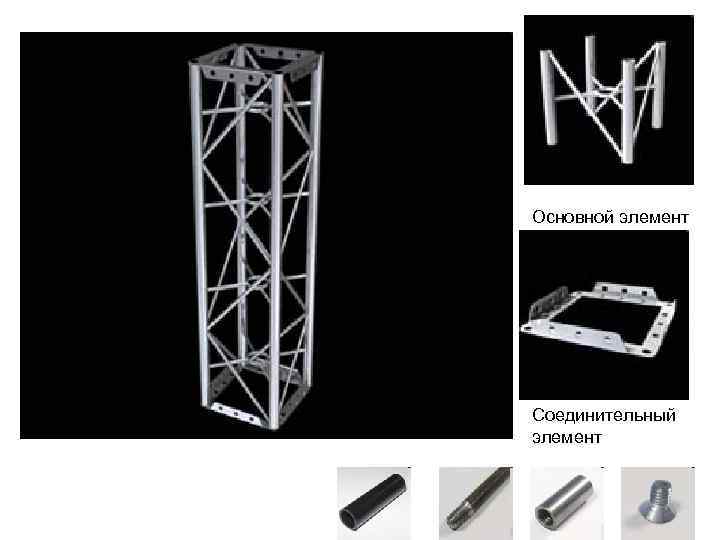 Основной элемент

Соединительный элемент