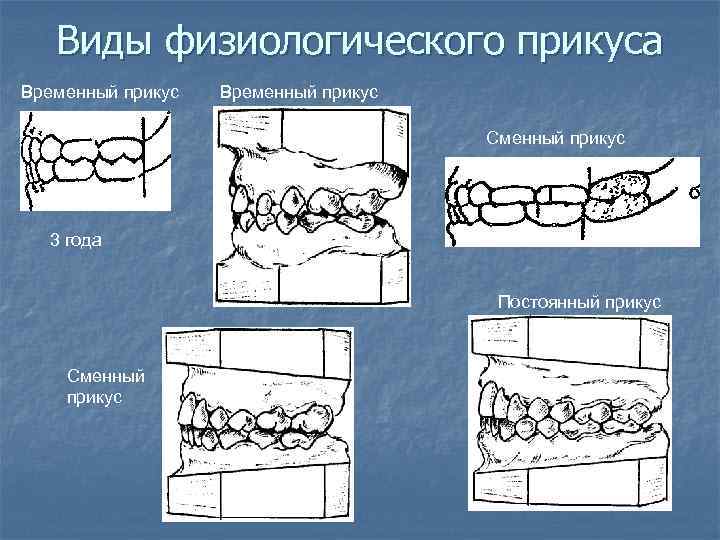 Виды физиологического прикуса

Временный прикус

Временный прикус

Сменный прикус

3 года

Постоянный прикус

Сменный прикус