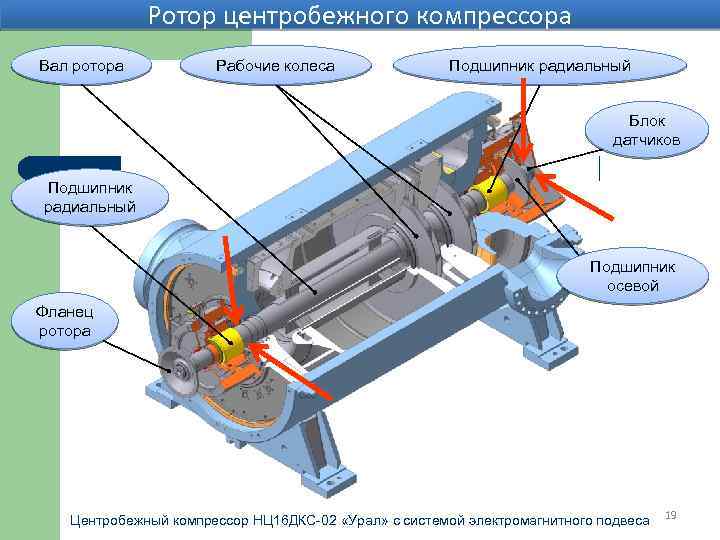 Ротор центробежного компрессора

Вал ротора

Рабочие колеса

Подшипник радиальный

Блок датчиков

Подшипник радиальный

Подшипник осевой

Фланец ротора

Центробежный компрессор НЦ16ДКС-02 «Урал» с системой электромагнитного подвеса

19